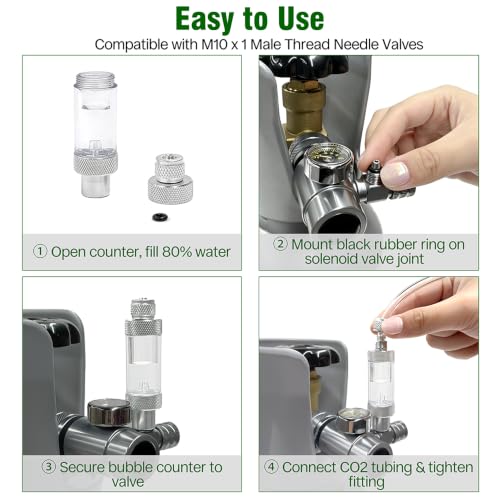 Easy to Use

Compatible with M10 x 1 Male Thread Needle Valves

① Open counter, fill 80% water

② Mount black rubber ring on solenoid valve joint

③ Secure bubble counter to valve

④ Connect CO2 tubing & tighten fitting