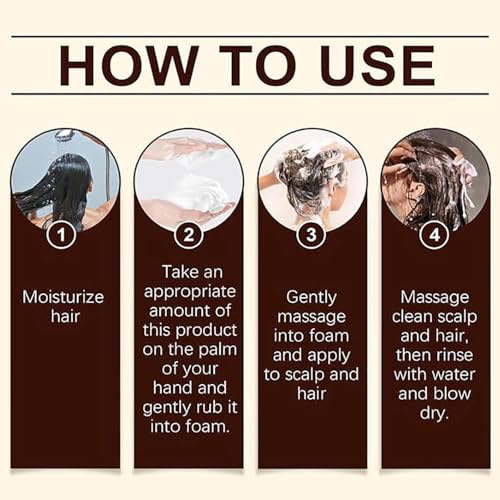 HOW TO USE

1
Moisturize hair

2
Take an appropriate amount of this product on the palm of your hand and gently rub it into foam.

3
Gently massage into foam and apply to scalp and hair

4
Massage clean scalp and hair, then rinse with water and blow dry.