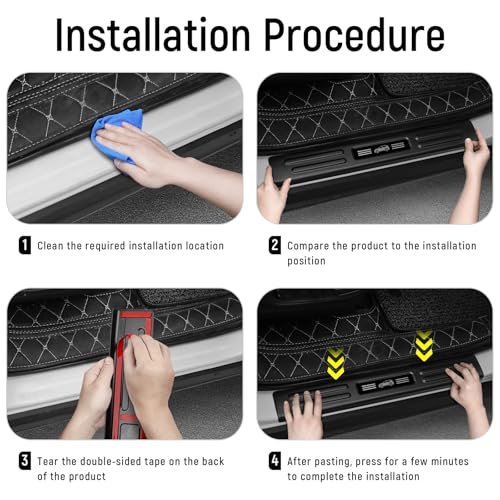 Installation Procedure

1 Clean the required installation location

2 Compare the product to the installation position

3 Tear the double-sided tape on the back of the product

4 After pasting, press for a few minutes to complete the installation