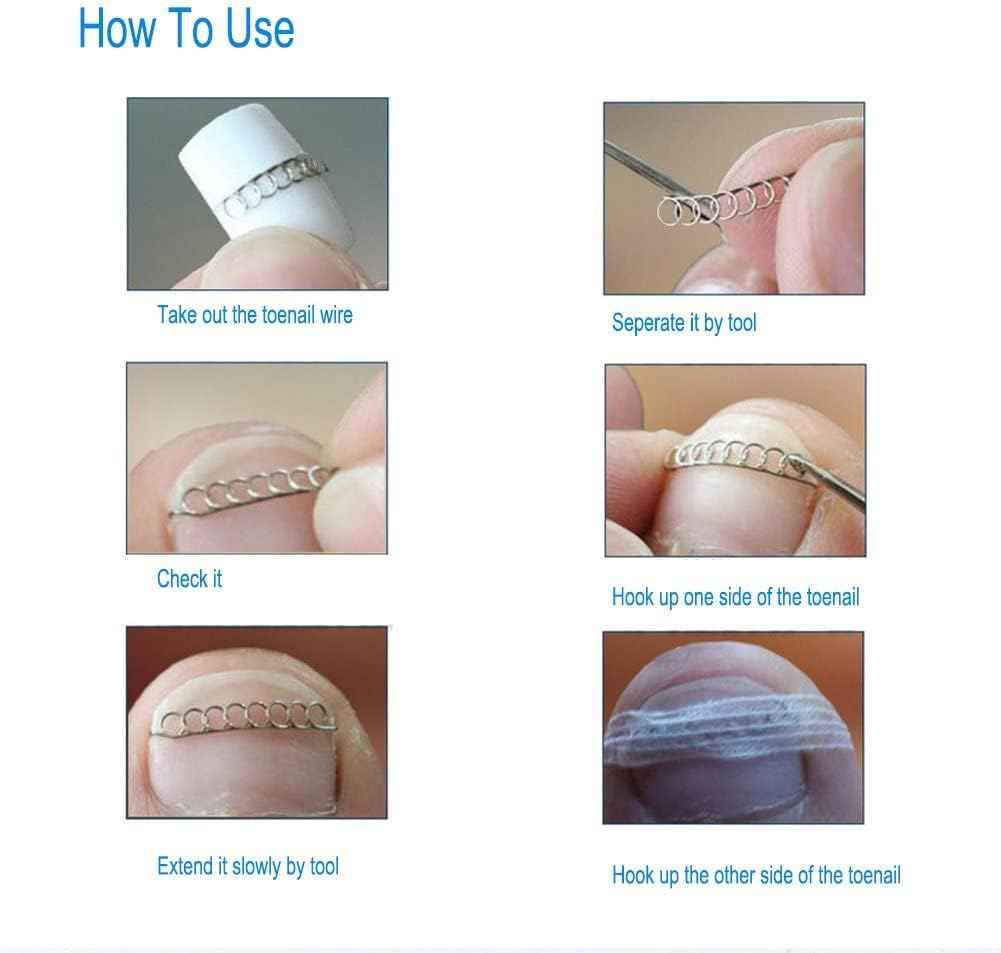 How To Use

Take out the toenail wire

Seperate it by tool

Check it

Hook up one side of the toenail

Extend it slowly by tool

Hook up the other side of the toenail