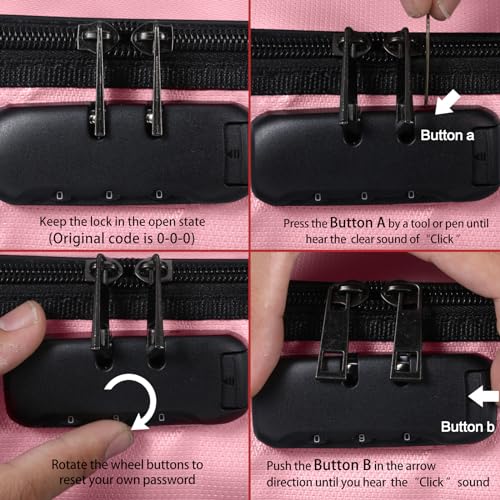 0 0 0

Keep the lock in the open state
(Original code is 0-0-0)

Button a

0 0 0

Press the Button A by a tool or pen until hear the clear sound of "Click"

0 0 0

Rotate the wheel buttons to reset your own password

Button b

0 8 0

Push the Button B in the arrow direction until you hear the "Click" sound