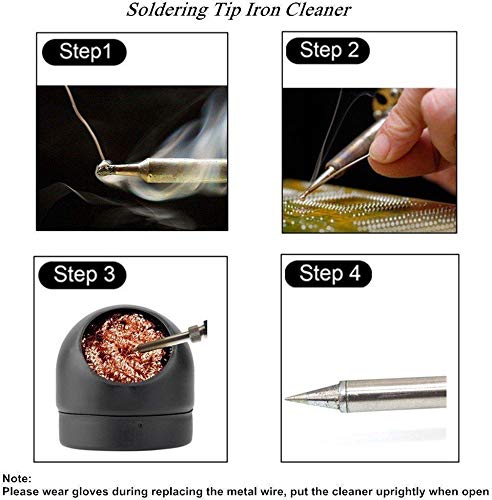 Soldering Tip Iron Cleaner

Step1

Step 2

Step 3

Step 4

Note:
Please wear gloves during replacing the metal wire, put the cleaner uprightly when open