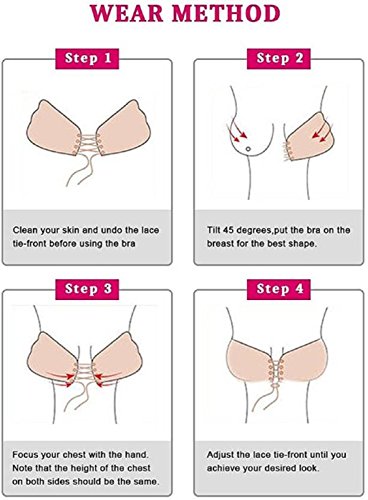 WEAR METHOD

Step 1

Clean your skin and undo the lace tie-front before using the bra

Step 2

Tilt 45 degrees,put the bra on the breast for the best shape.

Step 3

Focus your chest with the hand. Note that the height of the chest on both sides should be the same.

Step 4

Adjust the lace tie-front until you achieve your desired look.