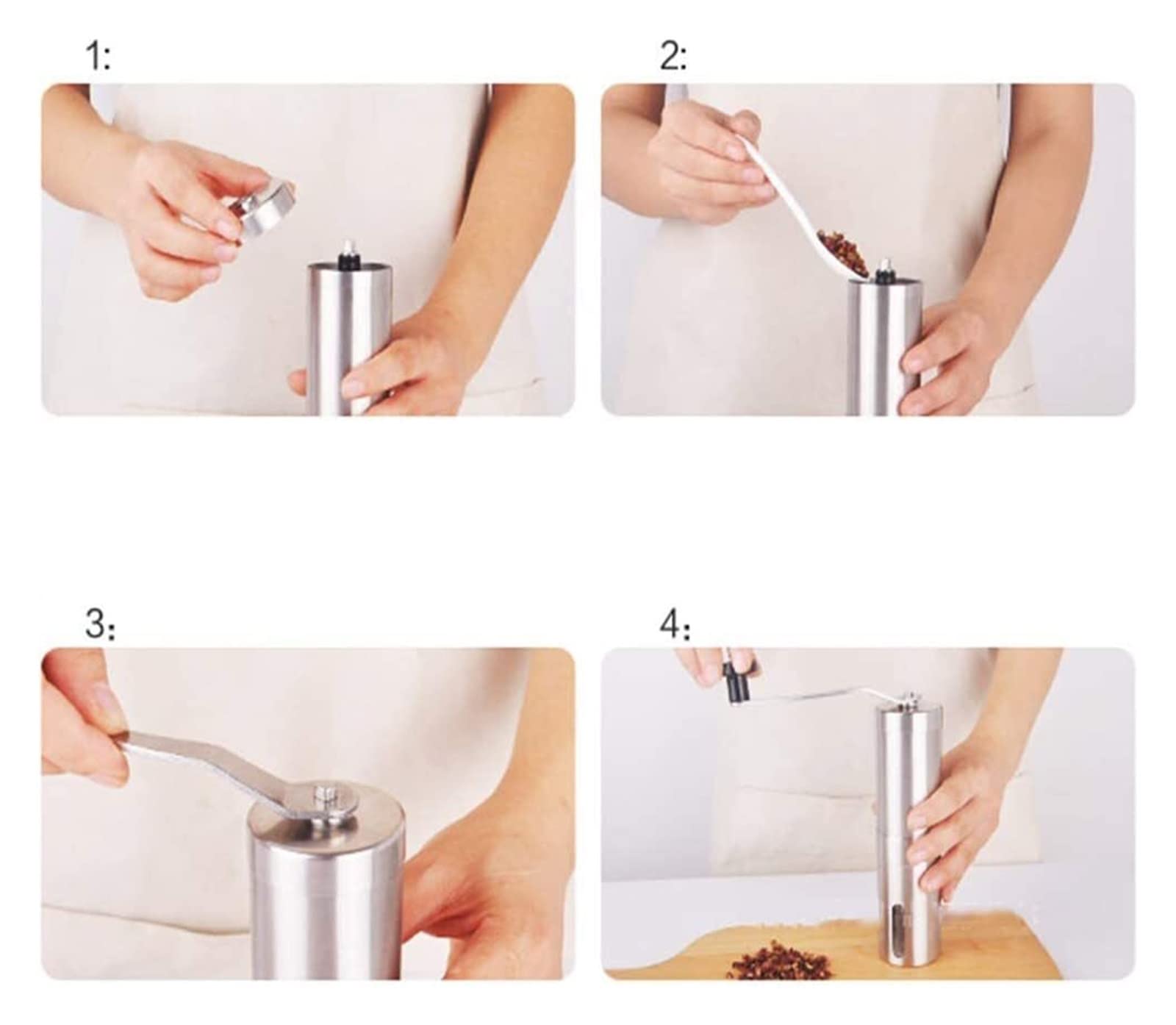 1:

2:

3:

4: