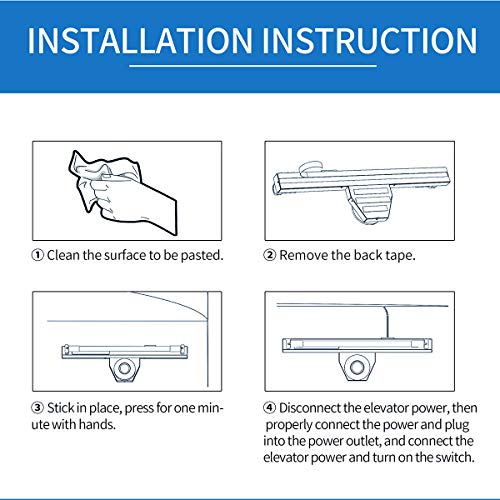 INSTALLATION INSTRUCTION

① Clean the surface to be pasted.

② Remove the back tape.

③ Stick in place, press for one minute with hands.

④ Disconnect the elevator power, then properly connect the power and plug into the power outlet, and connect the elevator power and turn on the switch.