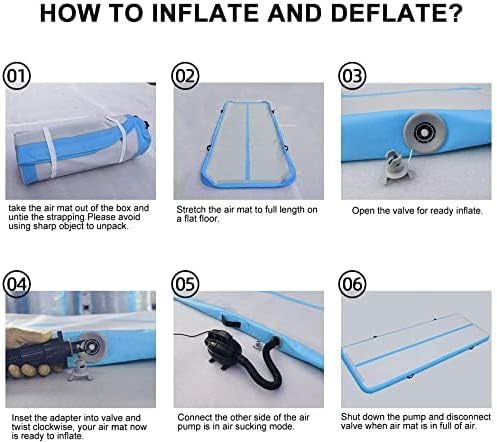 HOW TO INFLATE AND DEFLATE?

01

take the air mat out of the box and untie the strapping.Please avoid using sharp object to unpack.

02

Stretch the air mat to full length on a flat floor.

03

Open the valve for ready inflate.

04

Inset the adapter into valve and twist clockwise, your air mat now is ready to inflate.

05

Connect the other side of the air pump is in air sucking mode.

06

Shut down the pump and disconnect valve when air mat is in full of air.