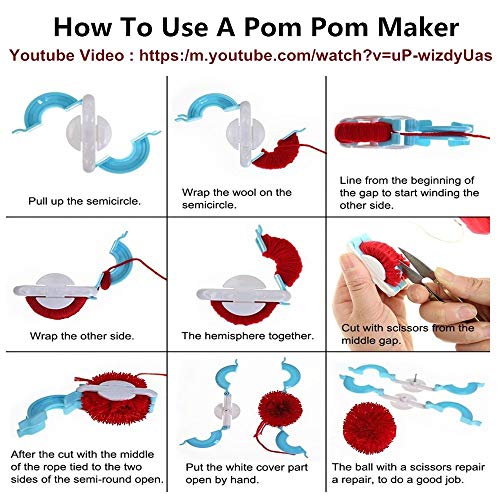 How To Use A Pom Pom Maker

Youtube Video : https:/m.youtube.com/watch?v=uP-wizdyUas

Pull up the semicircle.

Wrap the wool on the semicircle.

Line from the beginning of the gap to start winding the other side.

Wrap the other side.

The hemisphere together.

Cut with scissors from the middle gap.

After the cut with the middle of the rope tied to the two sides of the semi-round open.

Put the white cover part open by hand.

The ball with a scissors repair a repair, to do a good job.