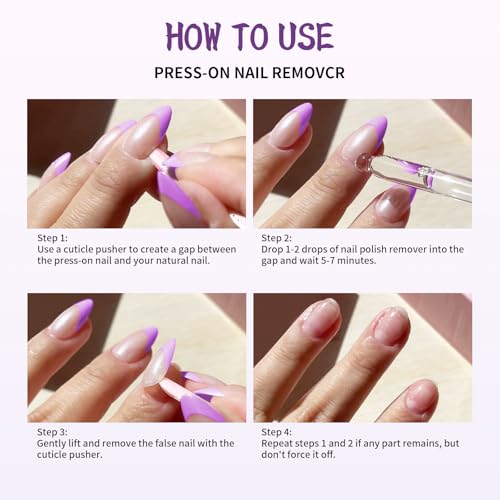 HOW TO USE

PRESS-ON NAIL REMOVCR

Step 1:
Use a cuticle pusher to create a gap between the press-on nail and your natural nail.

Step 2:
Drop 1-2 drops of nail polish remover into the gap and wait 5-7 minutes.

Step 3:
Gently lift and remove the false nail with the cuticle pusher.

Step 4:
Repeat steps 1 and 2 if any part remains, but don't force it off.