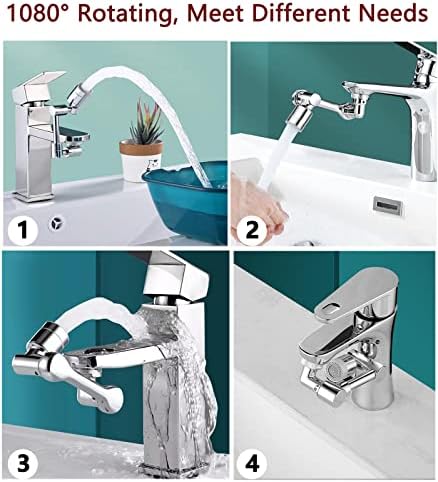 1080° Rotating, Meet Different Needs

1

2

3

4