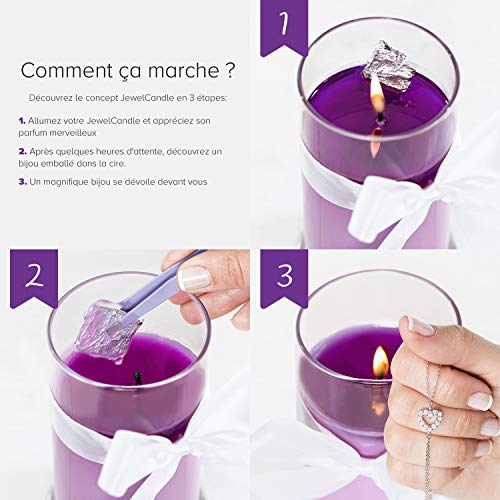 Comment ça marche ?

Découvrez le concept JewelCandle en 3 étapes:

1. Allumez votre JewelCandle et appréciez son parfum merveilleux

2. Après quelques heures d'attente, découvrez un bijou emballé dans la cire.

3. Un magnifique bijou se dévoile devant vous

1

2

3