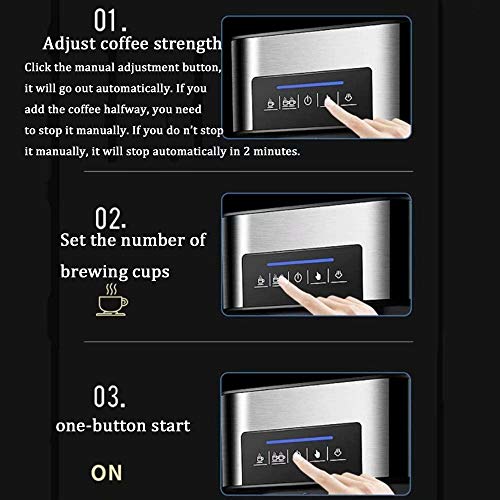 01.

Adjust coffee strength

Click the manual adjustment button, it will go out automatically. If you add the coffee halfway, you need to stop it manually. If you do n't stop it manually, it will stop automatically in 2 minutes.

02.

Set the number of brewing cups

03.

one-button start

ON