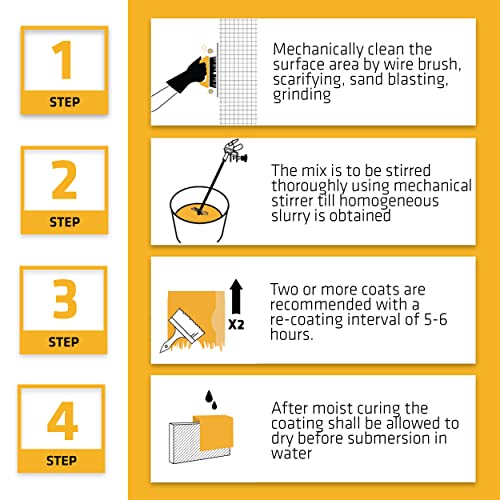 1
STEP

Mechanically clean the surface area by wire brush, scarifying, sand blasting, grinding

2
STEP

The mix is to be stirred thoroughly using mechanical stirrer till homogeneous slurry is obtained

3
STEP

X2

Two or more coats are recommended with a re-coating interval of 5-6 hours.

4
STEP

After moist curing the coating shall be allowed to dry before submersion in water