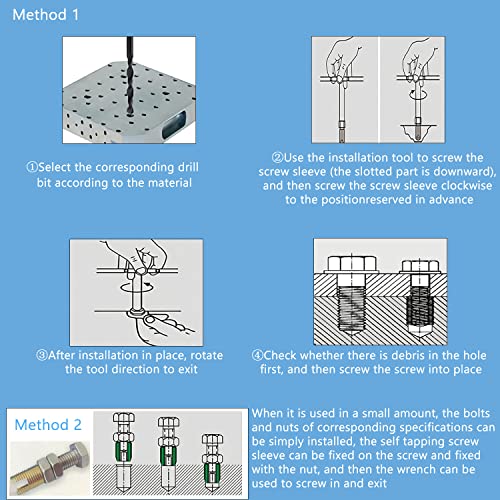 Method 1

①Select the corresponding drill bit according to the material

②Use the installation tool to screw the screw sleeve (the slotted part is downward), and then screw the screw sleeve clockwise to the positionreserved in advance

③After installation in place, rotate the tool direction to exit

④Check whether there is debris in the hole first, and then screw the screw into place

Method 2

When it is used in a small amount, the bolts and nuts of corresponding specifications can be simply installed, the self tapping screw sleeve can be fixed on the screw and fixed with the nut, and then the wrench can be used to screw in and exit