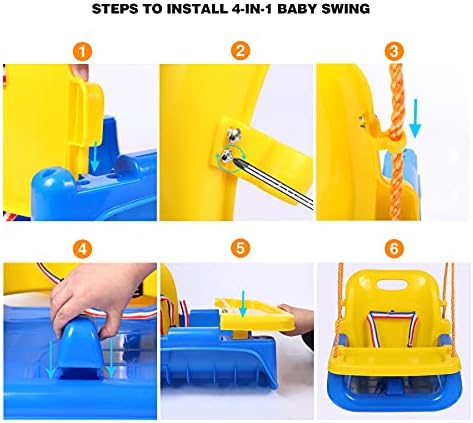 STEPS TO INSTALL 4-IN-1 BABY SWING

1

2

3

4

5

6