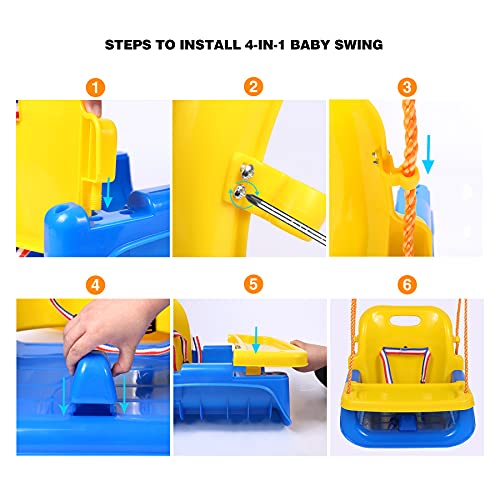 STEPS TO INSTALL 4-IN-1 BABY SWING

1

2

3

4

5

6