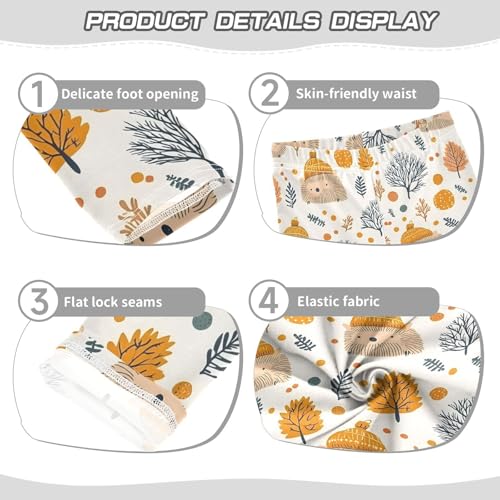 PRODUCT DETAILS DISPLAY

1 Delicate foot opening

2 Skin-friendly waist

3 Flat lock seams

4 Elastic fabric