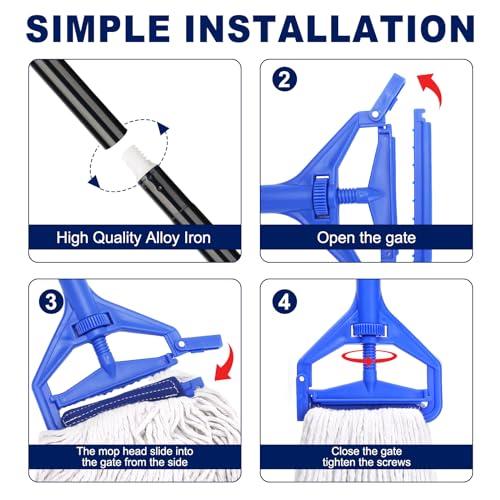 SIMPLE INSTALLATION

High Quality Alloy Iron

2

Open the gate

3

The mop head slide into the gate from the side

4

Close the gate tighten the screws