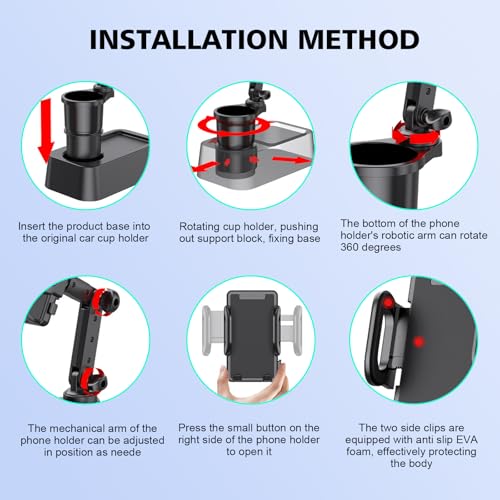 INSTALLATION METHOD

Insert the product base into the original car cup holder

Rotating cup holder, pushing out support block, fixing base

The bottom of the phone holder's robotic arm can rotate 360 degrees

The mechanical arm of the phone holder can be adjusted in position as neede

Press the small button on the right side of the phone holder to open it

The two side clips are equipped with anti slip EVA foam, effectively protecting the body