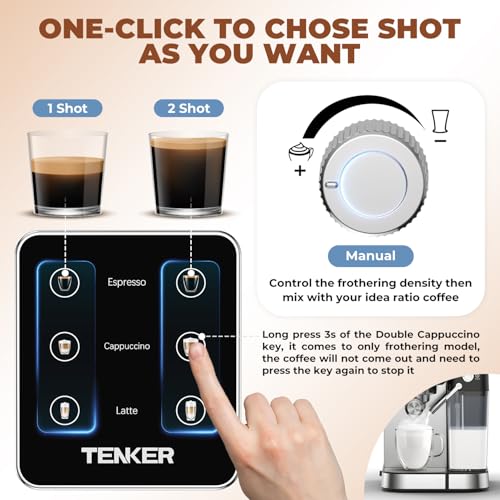 ONE-CLICK TO CHOSE SHOT AS YOU WANT

1 Shot

2 Shot

+

−

Manual

Control the frothering density then mix with your idea ratio coffee

Espresso

Cappuccino

Latte

TENKER

Long press 3s of the Double Cappuccino key, it comes to only frothering model, the coffee will not come out and need to press the key again to stop it