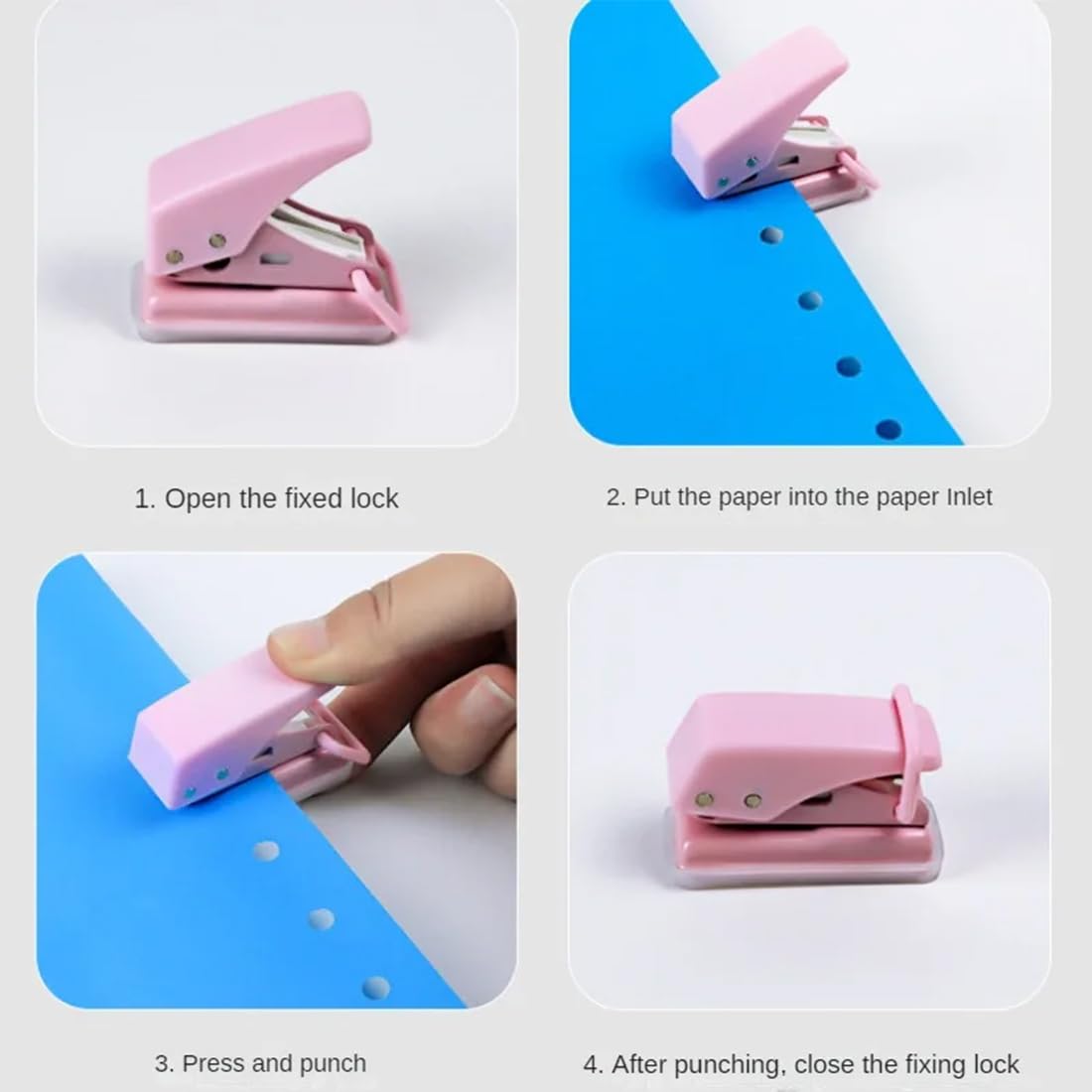 1. Open the fixed lock

2. Put the paper into the paper Inlet

3. Press and punch

4. After punching, close the fixing lock