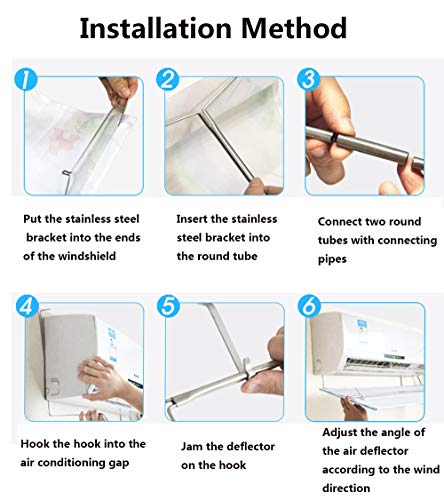 Installation Method

1

Put the stainless steel bracket into the ends of the windshield

2

Insert the stainless steel bracket into the round tube

3

Connect two round tubes with connecting pipes

4

Hook the hook into the air conditioning gap

5

Jam the deflector on the hook

6

Adjust the angle of the air deflector according to the wind direction