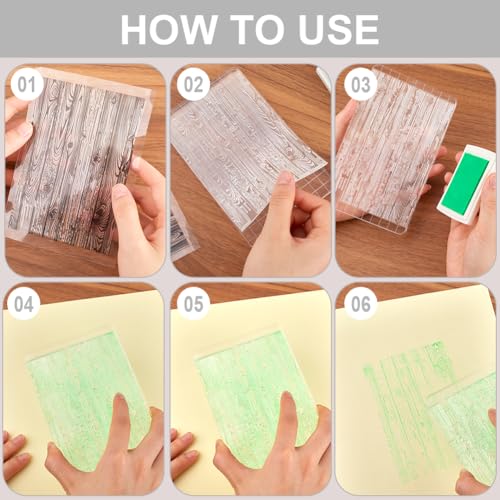 HOW TO USE

01

02

03

04

05

06