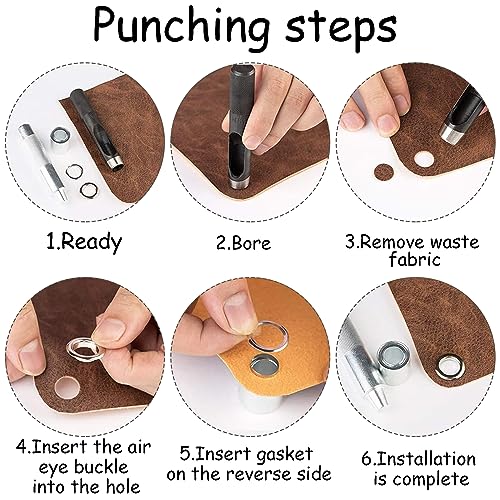 Punching steps

1.Ready

2.Bore

3.Remove waste fabric

4.Insert the air eye buckle into the hole

5.Insert gasket on the reverse side

6.Installation is complete