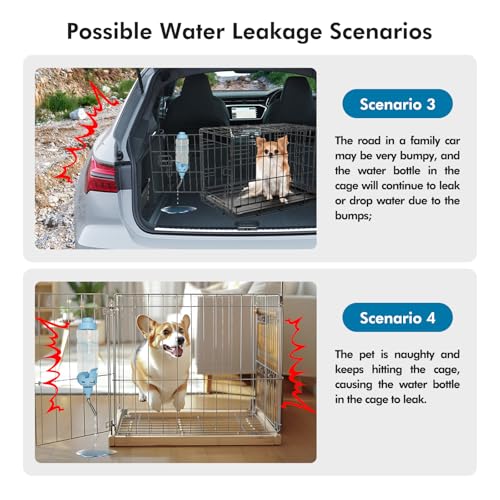 Possible Water Leakage Scenarios

Scenario 3

The road in a family car may be very bumpy, and the water bottle in the cage will continue to leak or drop water due to the bumps;

Scenario 4

The pet is naughty and keeps hitting the cage, causing the water bottle in the cage to leak.