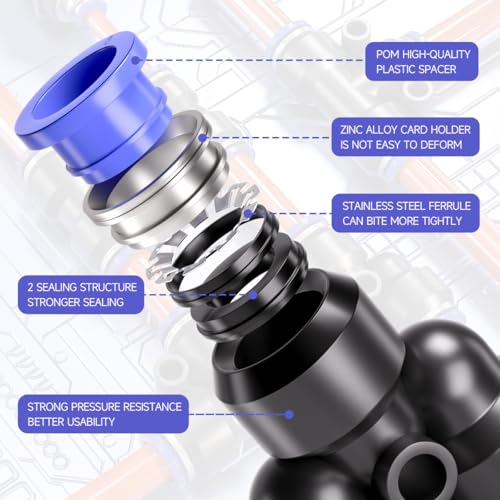 POM HIGH-QUALITY PLASTIC SPACER

ZINC ALLOY CARD HOLDER IS NOT EASY TO DEFORM

STAINLESS STEEL FERRULE CAN BITE MORE TIGHTLY

2 SEALING STRUCTURE STRONGER SEALING

STRONG PRESSURE RESISTANCE BETTER USABILITY