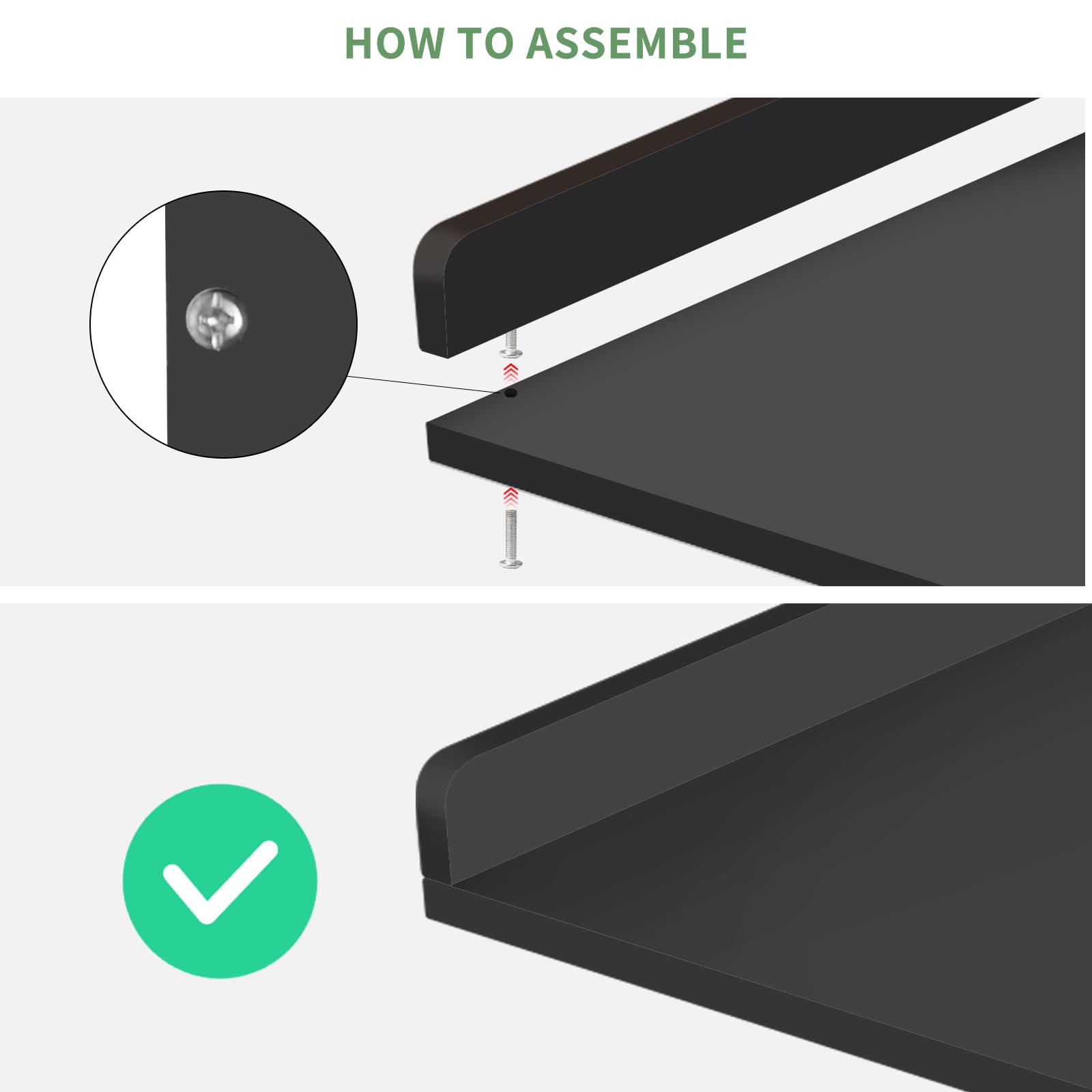 HOW TO ASSEMBLE