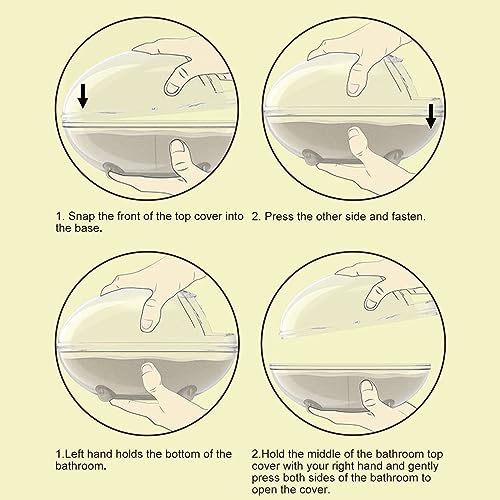 1. Snap the front of the top cover into the base.

2. Press the other side and fasten.

1.Left hand holds the bottom of the bathroom.

2.Hold the middle of the bathroom top cover with your right hand and gently press both sides of the bathroom to open the cover.