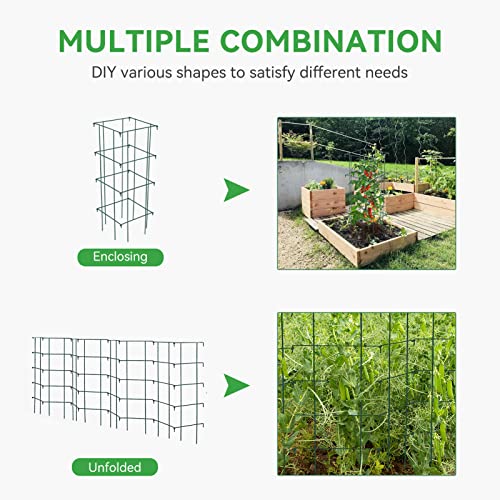 MULTIPLE COMBINATION

DIY various shapes to satisfy different needs

Enclosing

Unfolded