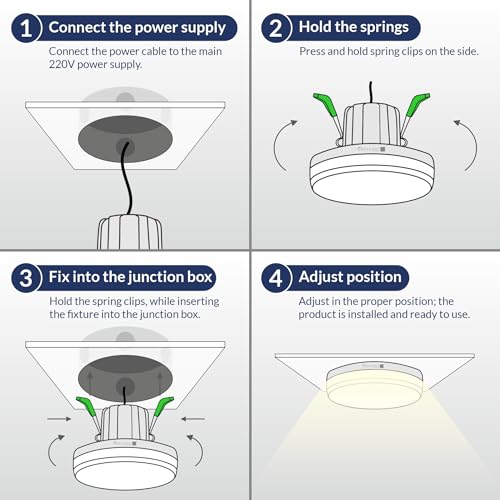 1 Connect the power supply

Connect the power cable to the main 220V power supply.

2 Hold the springs

Press and hold spring clips on the side.

3 Fix into the junction box

Hold the spring clips, while inserting the fixture into the junction box.

4 Adjust position

Adjust in the proper position; the product is installed and ready to use.