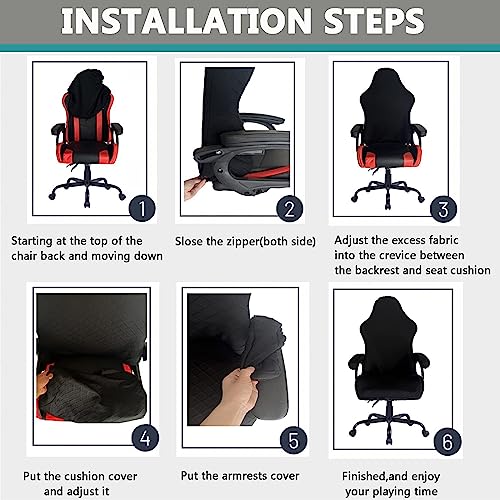 INSTALLATION STEPS

1

Starting at the top of the chair back and moving down

2

Slose the zipper(both side)

3

Adjust the excess fabric into the crevice between the backrest and seat cushion

4

Put the cushion cover and adjust it

5

Put the armrests cover

6

Finished,and enjoy your playing time