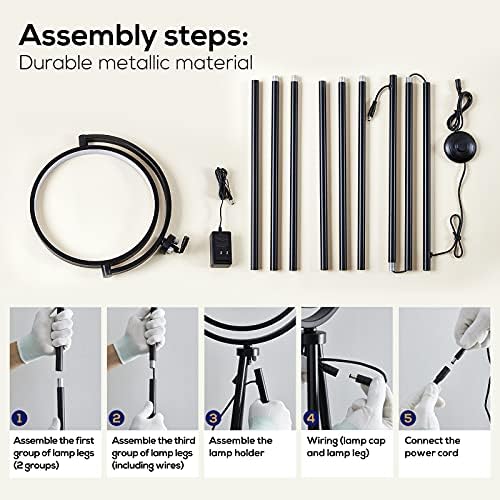 Assembly steps:
Durable metallic material

1
Assemble the first group of lamp legs (2 groups)

2
Assemble the third group of lamp legs (including wires)

3
Assemble the lamp holder

4
Wiring (lamp cap and lamp leg)

5
Connect the power cord