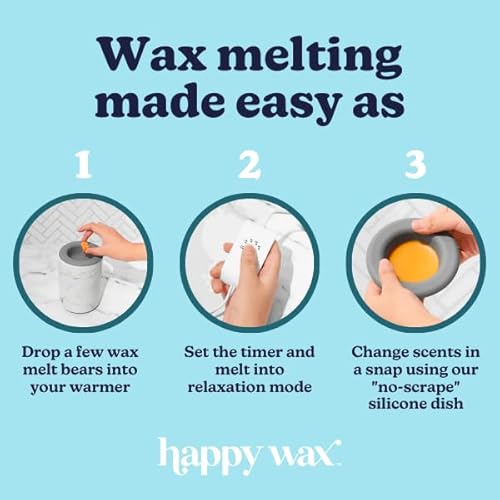 Wax melting made easy as

1

Drop a few wax melt bears into your warmer

2

Set the timer and melt into relaxation mode

3

Change scents in a snap using our "no-scrape" silicone dish

happy wax.