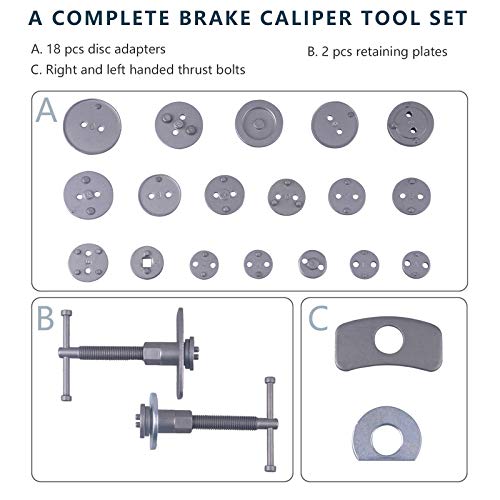 A COMPLETE BRAKE CALIPER TOOL SET

A. 18 pcs disc adapters

B. 2 pcs retaining plates

C. Right and left handed thrust bolts

A

B

C