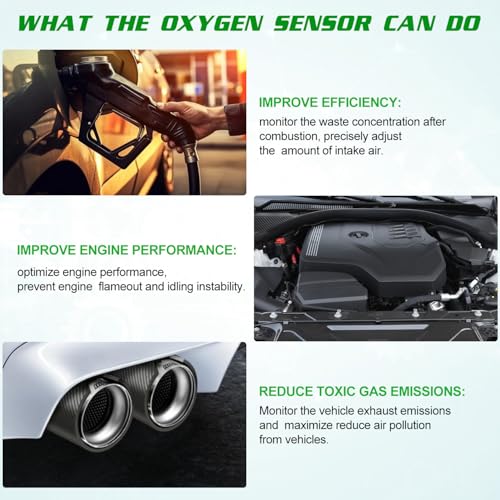 WHAT THE OXYGEN SENSOR CAN DO

IMPROVE EFFICIENCY:
monitor the waste concentration after combustion, precisely adjust the amount of intake air.

IMPROVE ENGINE PERFORMANCE:
optimize engine performance, prevent engine flameout and idling instability.

REDUCE TOXIC GAS EMISSIONS:
Monitor the vehicle exhaust emissions and maximize reduce air pollution from vehicles.