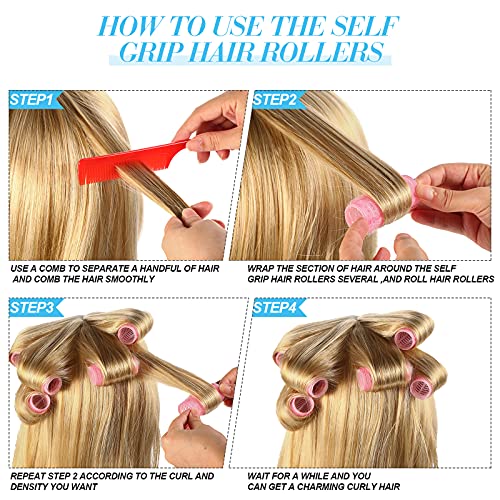 HOW TO USE THE SELF GRIP HAIR ROLLERS

STEP1

USE A COMB TO SEPARATE A HANDFUL OF HAIR AND COMB THE HAIR SMOOTHLY

STEP2

WRAP THE SECTION OF HAIR AROUND THE SELF GRIP HAIR ROLLERS SEVERAL ,AND ROLL HAIR ROLLERS

STEP3

REPEAT STEP 2 ACCORDING TO THE CURL AND DENSITY YOU WANT

STEP4

WAIT FOR A WHILE AND YOU CAN GET A CHARMING CURLY HAIR