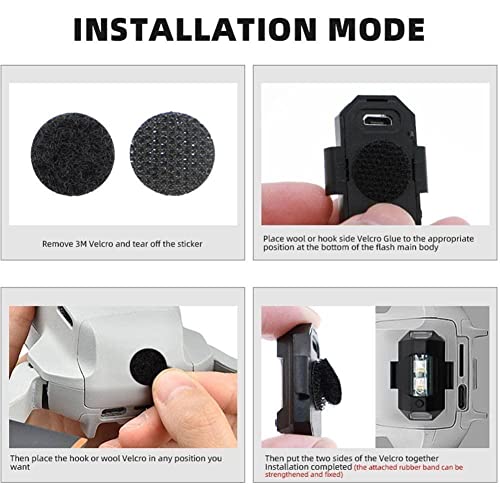 INSTALLATION MODE

Remove 3M Velcro and tear off the sticker

Place wool or hook side Velcro Glue to the appropriate position at the bottom of the flash main body

Then place the hook or wool Velcro in any position you want

Then put the two sides of the Velcro together Installation completed (the attached rubber band can be strengthened and fixed)