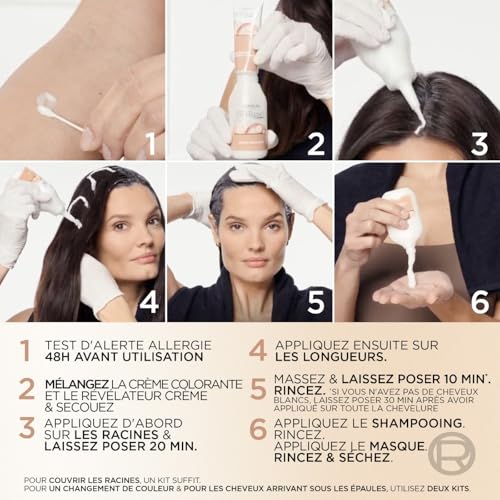 1

2

3

4

5

6

1 TEST D'ALERTE ALLERGIE 48H AVANT UTILISATION

2 MÉLANGEZ LA CRÈME COLORANTE ET LE RÉVÉLATEUR CRÈME & SECOUEZ

3 APPLIQUEZ D'ABORD SUR LES RACINES & LAISSEZ POSER 20 MIN.

4 APPLIQUEZ ENSUITE SUR LES LONGUEURS.

5 MASSEZ & LAISSEZ POSER 10 MIN*. RINCEZ. *SI VOUS N'AVEZ PAS DE CHEVEUX BLANCS, LAISSEZ POSER 30 MIN APRÈS AVOIR APPLIQUÉ SUR TOUTE LA CHEVELURE

6 APPLIQUEZ LE SHAMPOOING. RINCEZ. APPLIQUEZ LE MASQUE. RINCEZ & SÉCHEZ.

POUR COUVRIR LES RACINES, UN KIT SUFFIT.
POUR UN CHANGEMENT DE COULEUR & POUR LES CHEVEUX ARRIVANT SOUS LES ÉPAULES, UTILISEZ DEUX KITS.