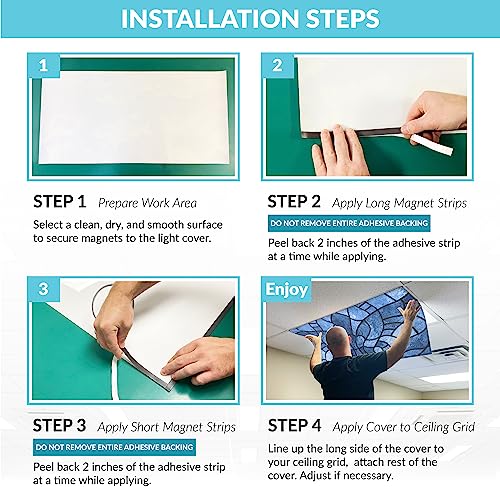 INSTALLATION STEPS

1

STEP 1 Prepare Work Area

Select a clean, dry, and smooth surface to secure magnets to the light cover.

2

STEP 2 Apply Long Magnet Strips

DO NOT REMOVE ENTIRE ADHESIVE BACKING

Peel back 2 inches of the adhesive strip at a time while applying.

3

STEP 3 Apply Short Magnet Strips

DO NOT REMOVE ENTIRE ADHESIVE BACKING

Peel back 2 inches of the adhesive strip at a time while applying.

Enjoy

STEP 4 Apply Cover to Ceiling Grid

Line up the long side of the cover to your ceiling grid, attach rest of the cover. Adjust if necessary.