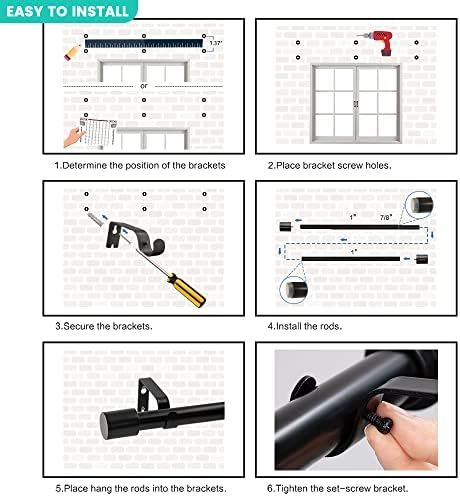 EASY TO INSTALL

1.37"

or

1.Determine the position of the brackets

2.Place bracket screw holes.

3.Secure the brackets.

1"

7/8"

1"

4.Install the rods.

5.Place hang the rods into the brackets.

6.Tighten the set-screw bracket.