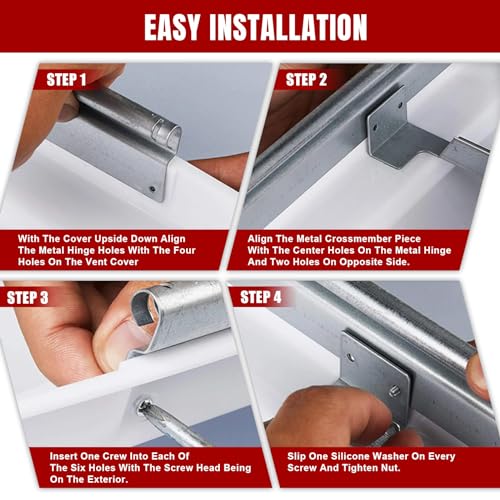 EASY INSTALLATION

STEP 1

With The Cover Upside Down Align The Metal Hinge Holes With The Four Holes On The Vent Cover

STEP 2

Align The Metal Crossmember Piece With The Center Holes On The Metal Hinge And Two Holes On Opposite Side.

STEP 3

Insert One Crew Into Each Of The Six Holes With The Screw Head Being On The Exterior.

STEP 4

Slip One Silicone Washer On Every Screw And Tighten Nut.