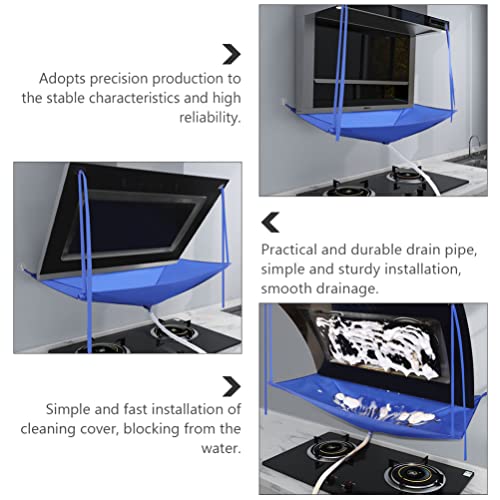 Adopts precision production to the stable characteristics and high reliability.

Practical and durable drain pipe, simple and sturdy installation, smooth drainage.

Simple and fast installation of cleaning cover, blocking from the water.