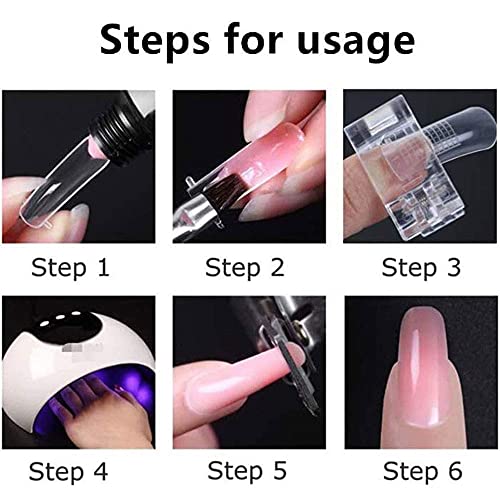 Steps for usage

Step 1

Step 2

Step 3

Step 4

Step 5

Step 6