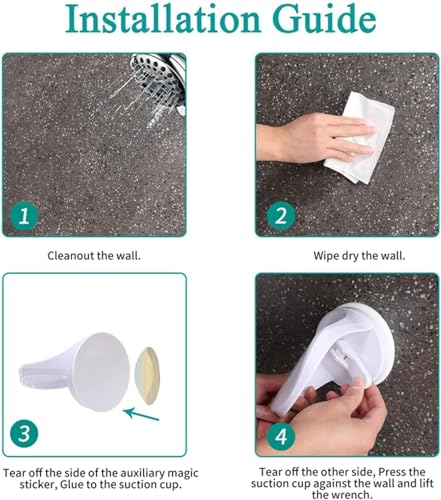 Installation Guide

1

Cleanout the wall.

2

Wipe dry the wall.

3

Tear off the side of the auxiliary magic sticker, Glue to the suction cup.

4

Tear off the other side, Press the suction cup against the wall and lift the wrench.