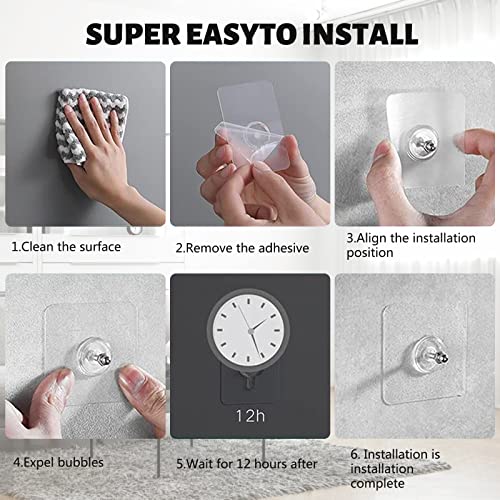 SUPER EASYTO INSTALL

1.Clean the surface

2.Remove the adhesive

3.Align the installation position

12h

4.Expel bubbles

5.Wait for 12 hours after

6. Installation is installation complete