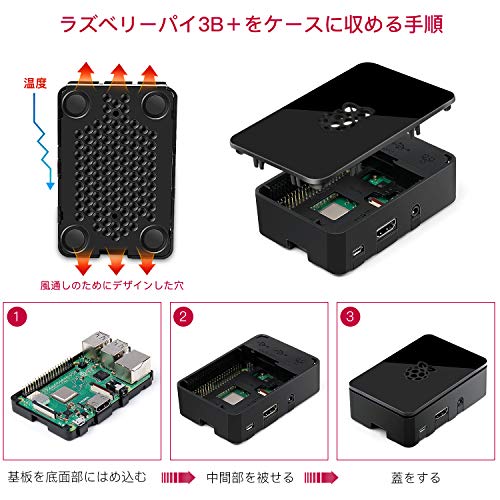 ラズベリーパイ3B＋をケースに収める手順

温度

風通しのためにデザインした穴

1

2

3

基板を底面部にはめ込む

中間部を被せる

蓋をする