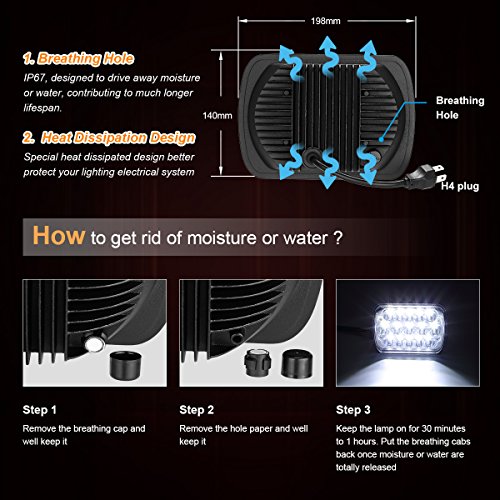 1. Breathing Hole
IP67, designed to drive away moisture or water, contributing to much longer lifespan.

2. Heat Dissipation Design
Special heat dissipated design better protect your lighting electrical system

198mm

140mm

Breathing Hole

H4 plug

How to get rid of moisture or water ?

Step 1
Remove the breathing cap and well keep it

Step 2
Remove the hole paper and well keep it

Step 3
Keep the lamp on for 30 minutes to 1 hours. Put the breathing cabs back once moisture or water are totally released